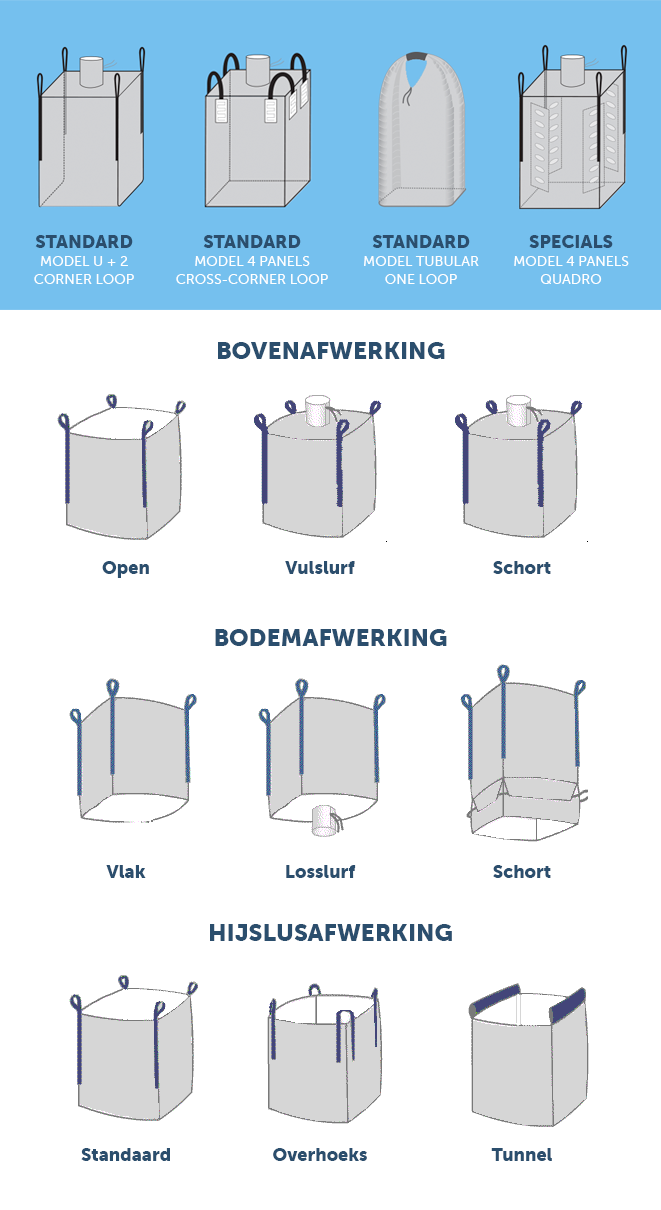 STANDARD
MODEL U + 2
CORNER LOOP

STANDARD
MODEL 4 PANELS
CROSS-CORNER LOOP

STANDARD
MODEL TUBULAR
ONE LOOP

SPECIALS
MODEL 4 PANELS
QUADRO

BOVENAFWERKING

Open

Vulslurf

Schort

BODEMAFWERKING

Vlak

Losslurf

Schort

HIJSLUSAFWERKING

Standaard

Overhoeks

Tunnel